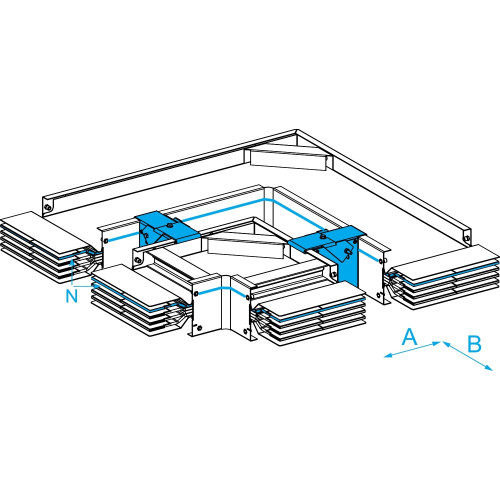 N

A

B