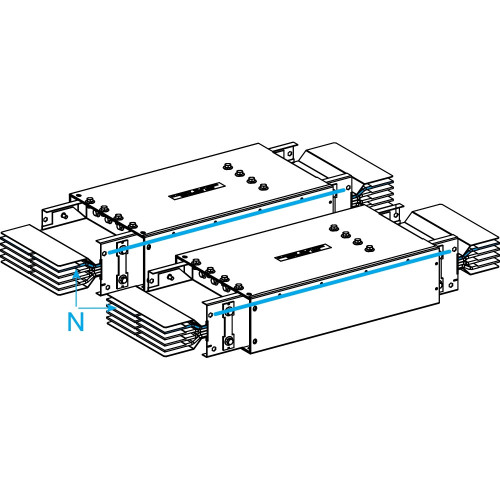 N