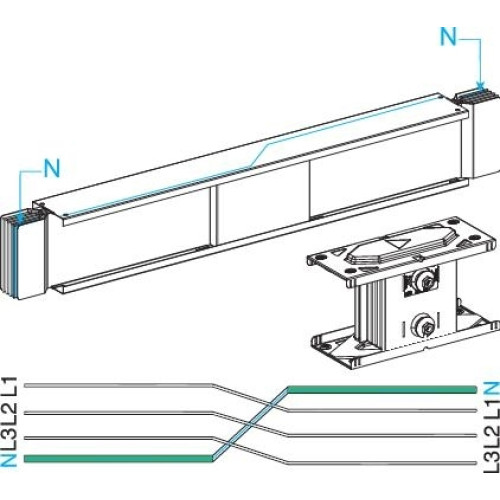 N

N

L1
L2
L3
N

N
L1
L2
L3