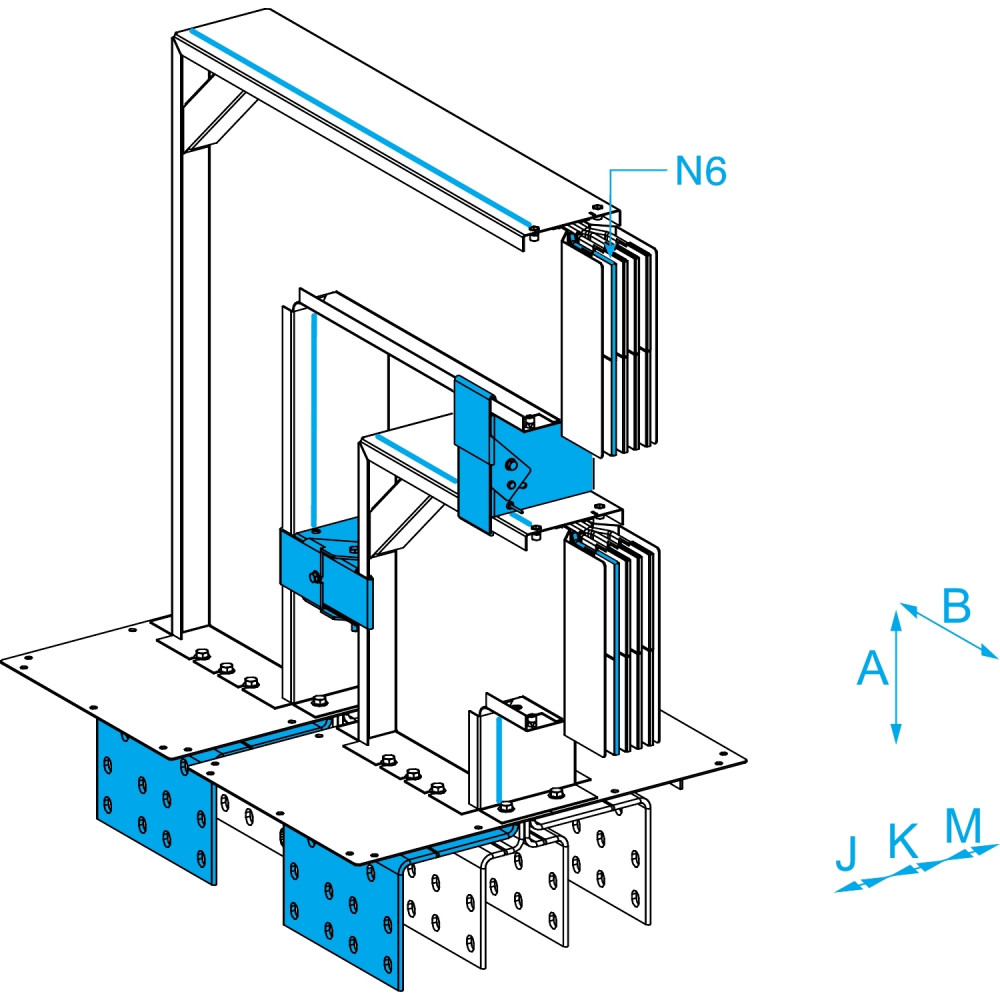 N6
B
A
J K M